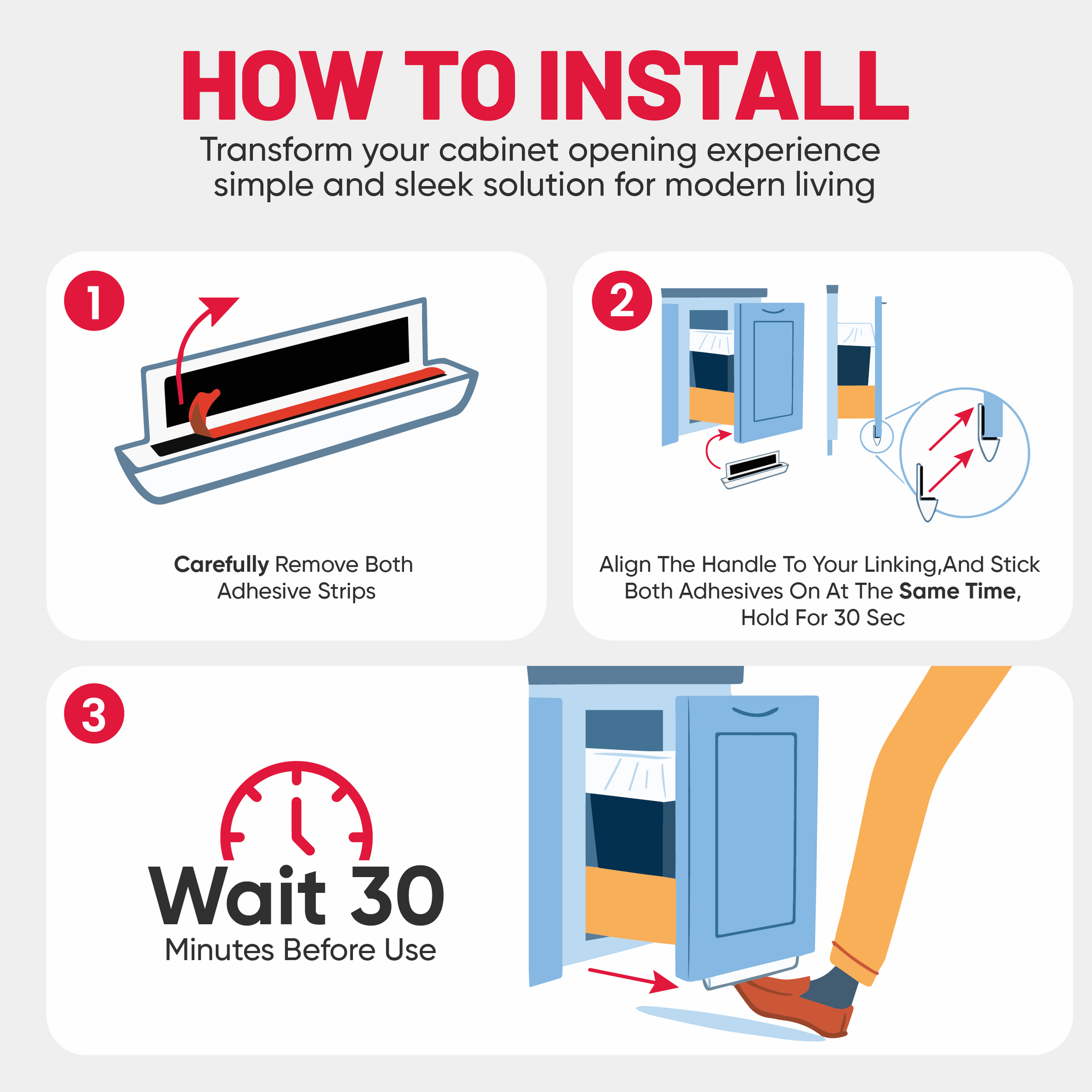 HOW TO INSTALL

Transform your cabinet opening experience simple and sleek solution for modern living

1

Carefully Remove Both Adhesive Strips

2

Align The Handle To Your Linking,And Stick Both Adhesives On At The Same Time, Hold For 30 Sec

3

Wait 30

Minutes Before Use