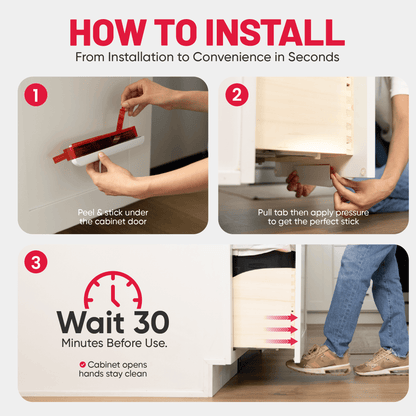 HOW TO INSTALL
From Installation to Convenience in Seconds

1
Peel & stick under the cabinet door

2
Pull tab then apply pressure to get the perfect stick

3
Wait 30
Minutes Before Use.

Cabinet opens hands stay clean