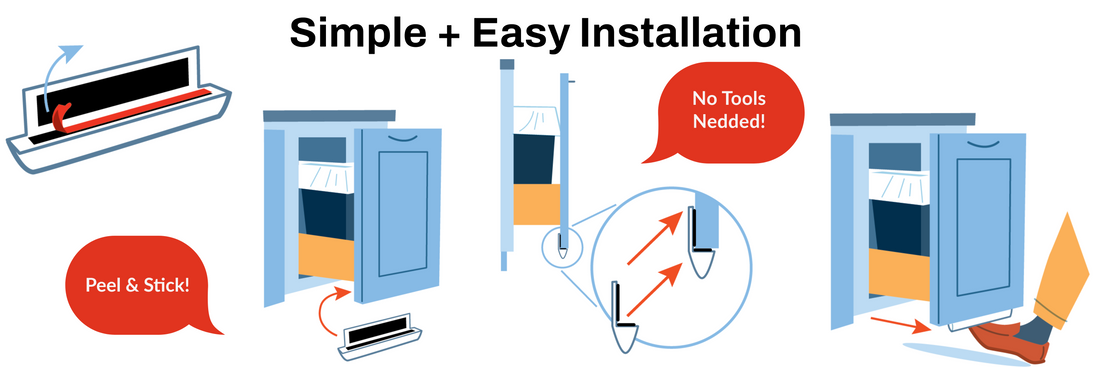 Simple + Easy Installation

Peel & Stick!

No Tools Nedded!